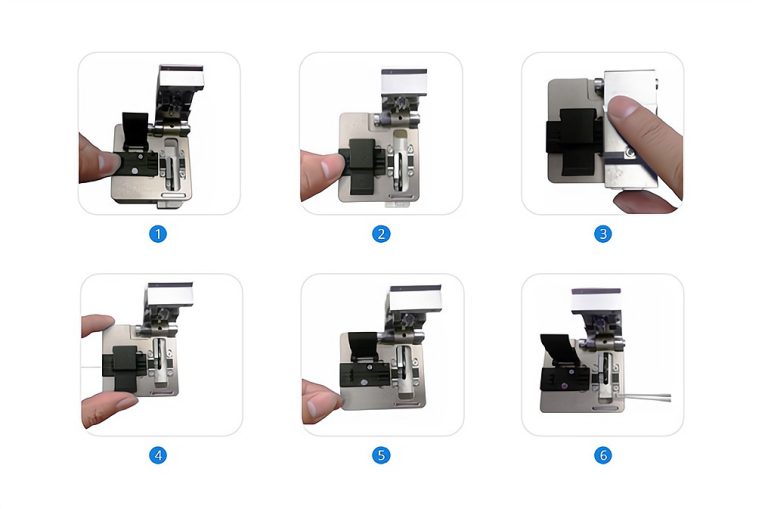 1

2

3

4

5

6